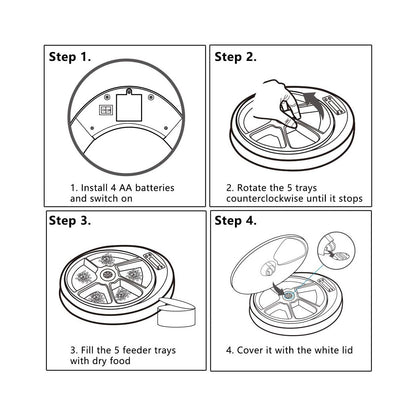 Step 1.

1. Install 4 AA batteries and switch on

Step 2.

2. Rotate the 5 trays counterclockwise until it stops

Step 3.

3. Fill the 5 feeder trays with dry food

Step 4.

4. Cover it with the white lid